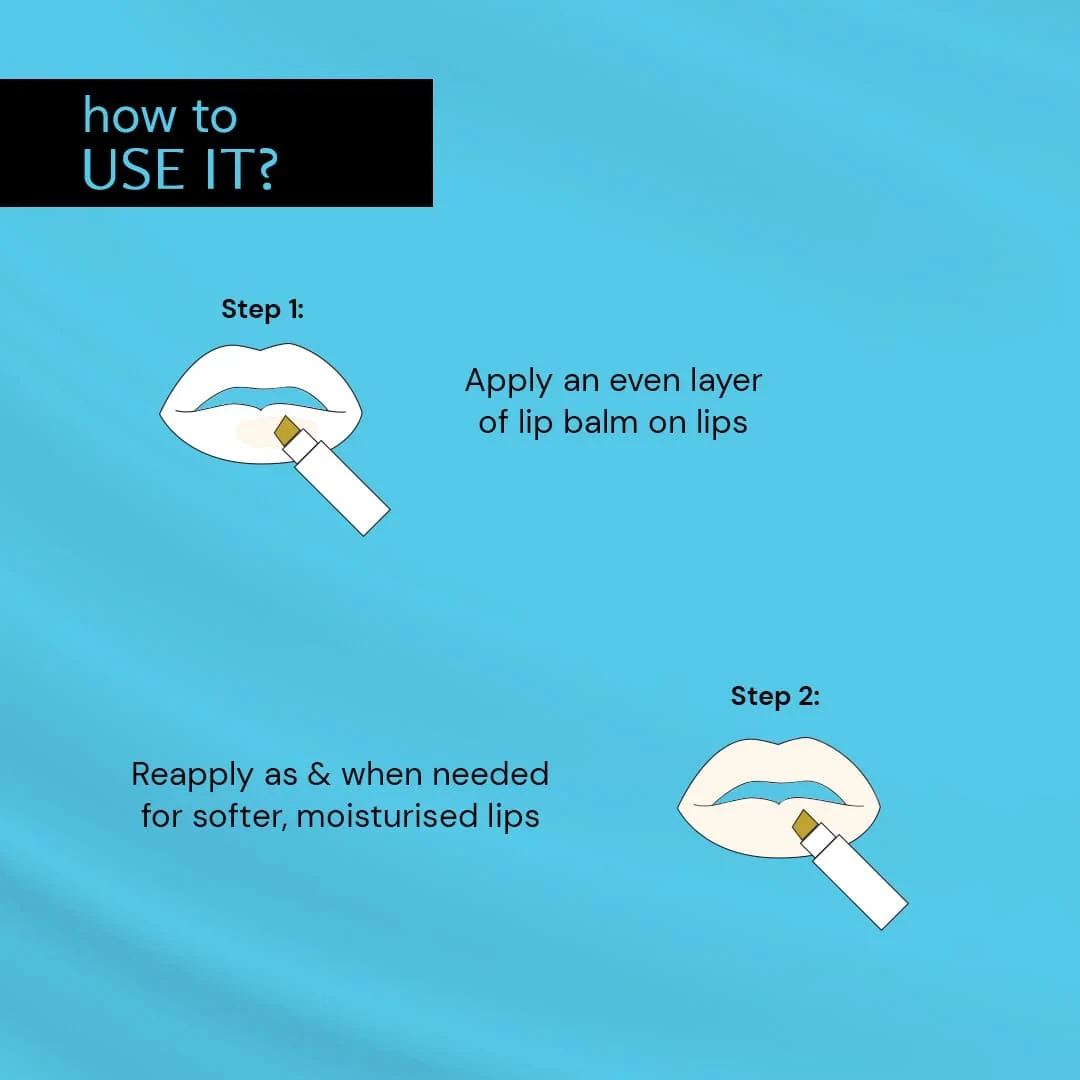 how to
USE IT?

Step 1:

Apply an even layer of lip balm on lips

Step 2:

Reapply as & when needed for softer, moisturised lips