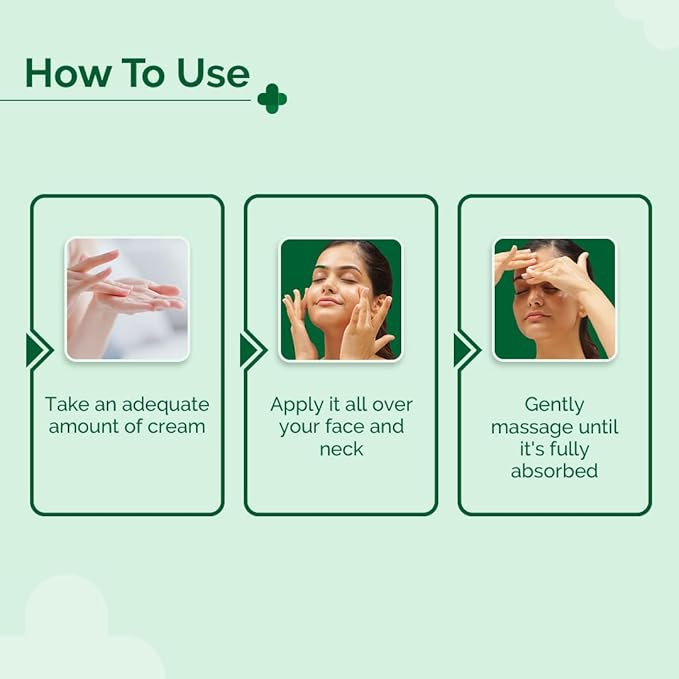 How To Use

Take an adequate amount of cream

Apply it all over your face and neck

Gently massage until it's fully absorbed