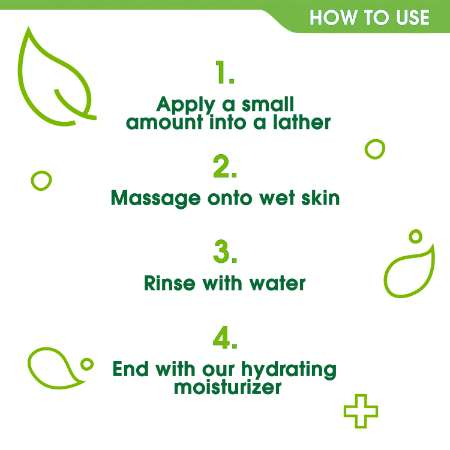 HOW TO USE

1.
Apply a small amount into a lather

2.
Massage onto wet skin

3.
Rinse with water

4.
End with our hydrating moisturizer